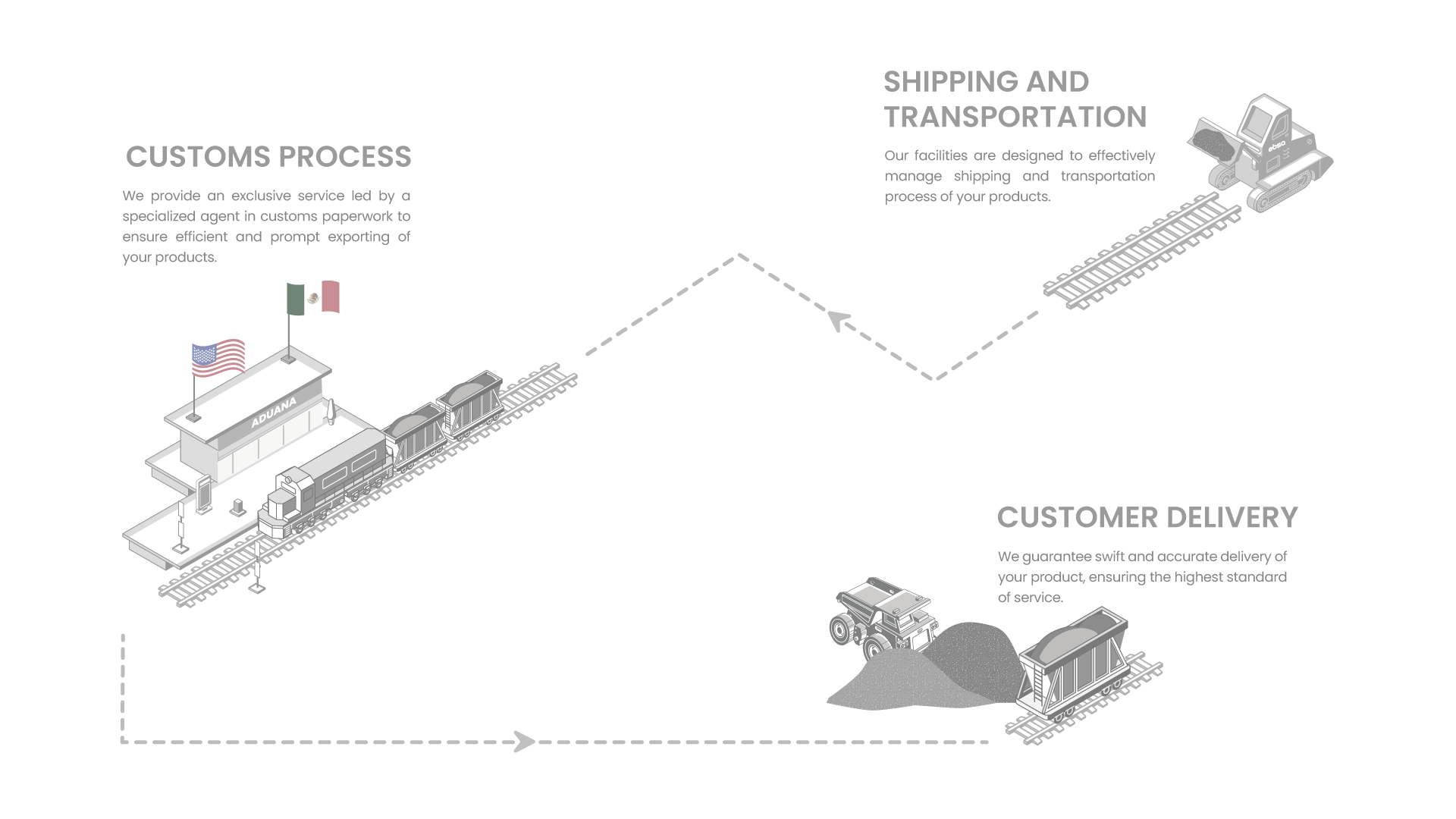 SHIPPING AND TRANSPORTATION

Our facilities are designed to effectively manage shipping and transportation process of your products.

CUSTOMS PROCESS

We provide an exclusive service led by a specialized agent in customs paperwork to ensure efficient and prompt exporting of your products.

ADUANA

CUSTOMER DELIVERY

We guarantee swift and accurate delivery of your product, ensuring the highest standard of service.